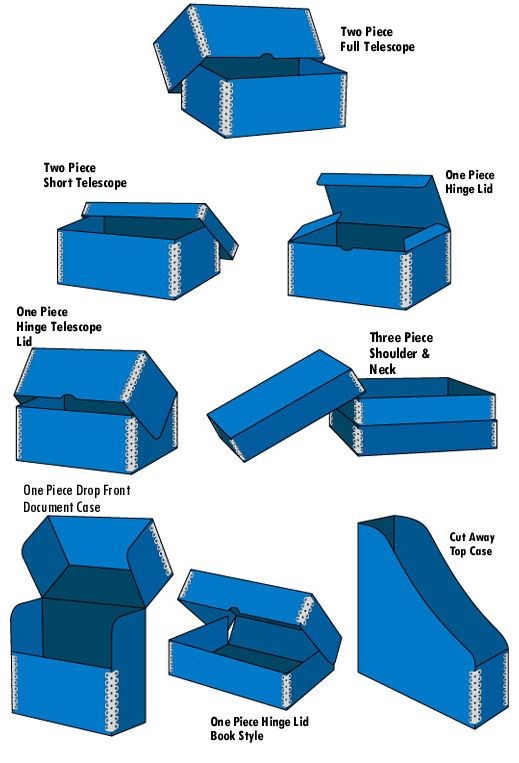 Two Piece
Full Telescope

Two Piece
Short Telescope

One Piece
Hinge Lid

One Piece
Hinge Telescope
Lid

Three Piece
Shoulder &
Neck

One Piece Drop Front
Document Case

Cut Away
Top Case

One Piece Hinge Lid
Book Style